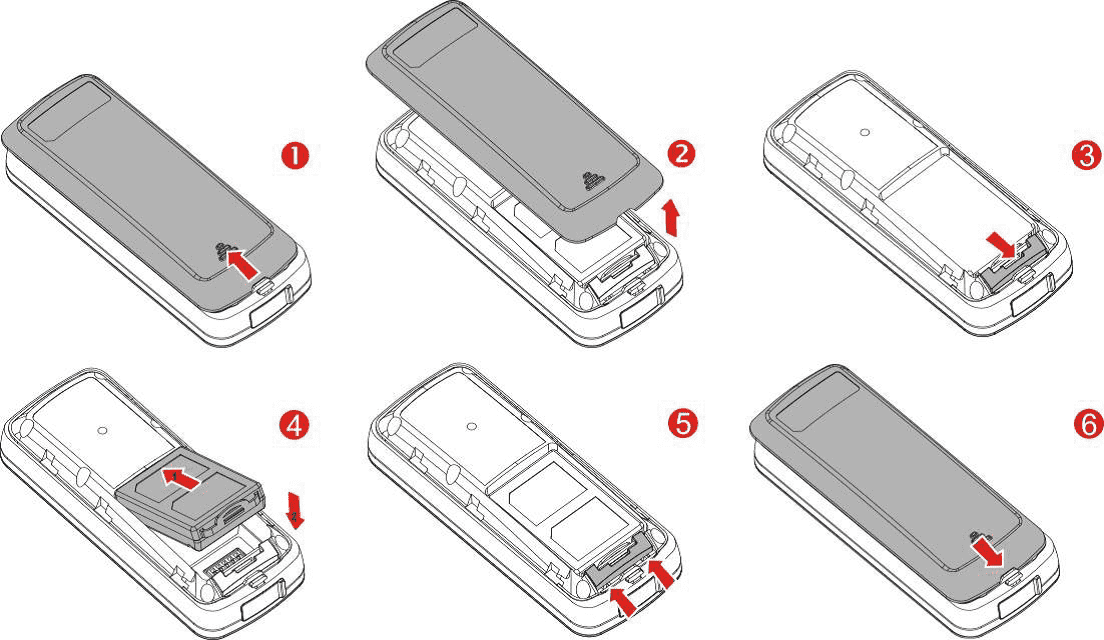 1

2

3

4

5

6