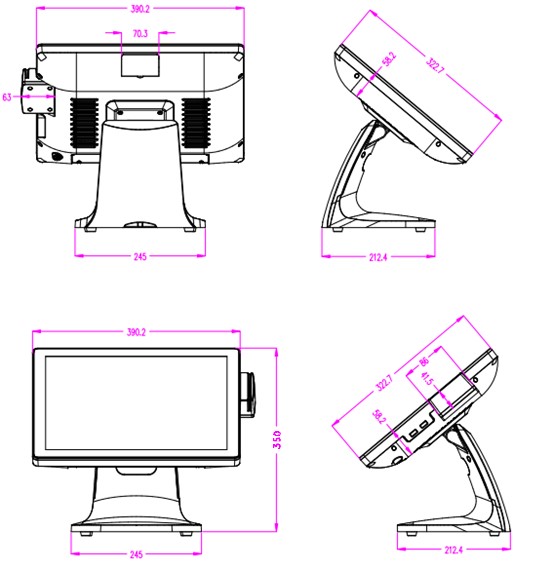 390.2

70.3

63

245

58.2

322.7

212.4

390.2

350

245

322.7

86

41.5

58.2

212.4